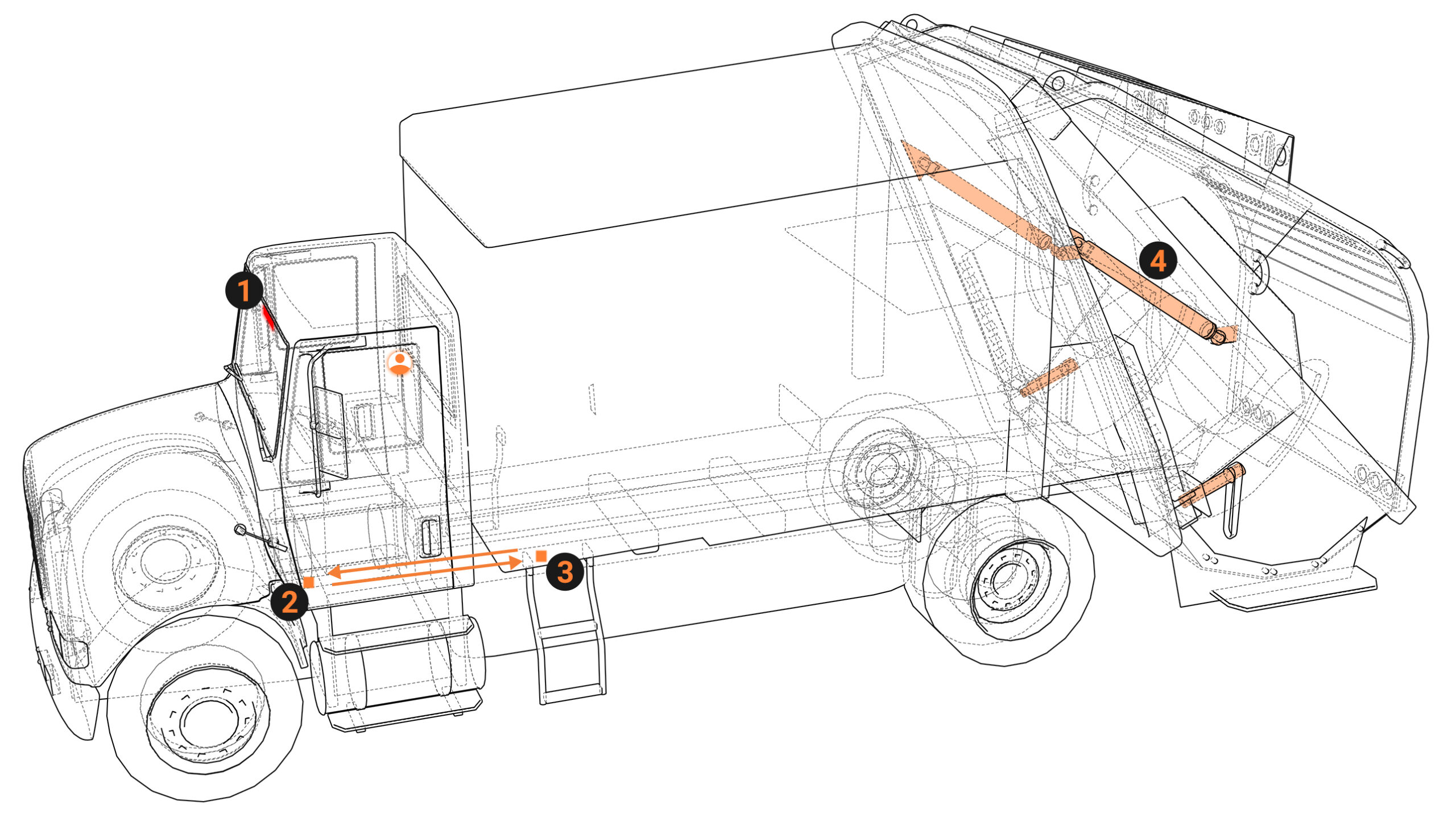 1
2
3
4